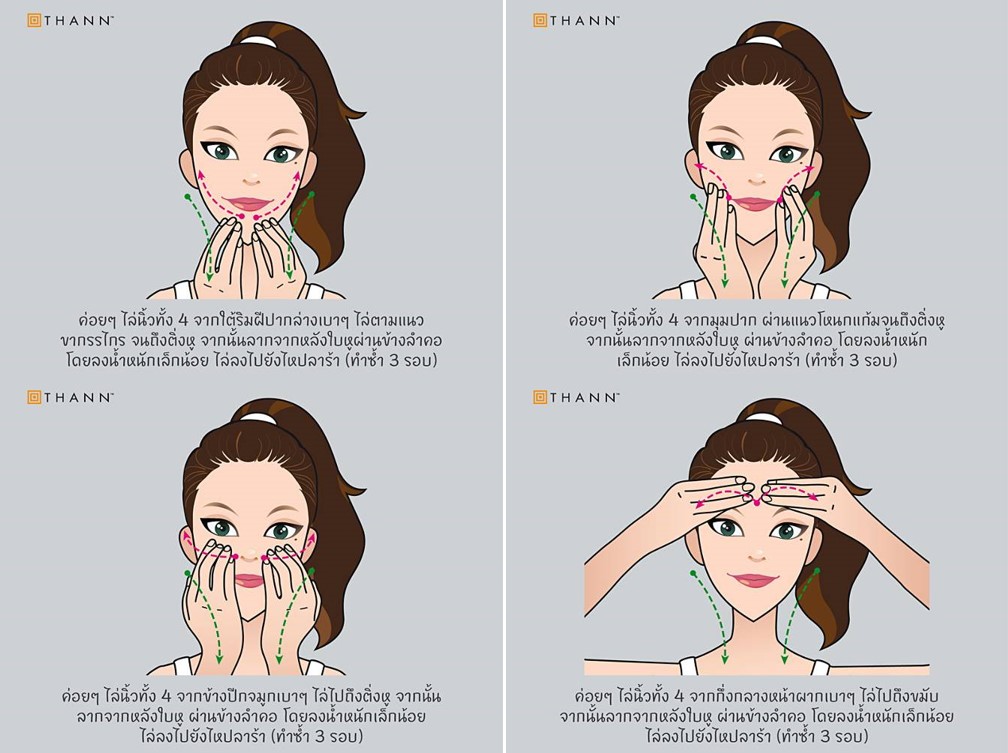 THANN™

ค่อยๆ ไล่นิ้วทั้ง 4 จากใต้ริมฝีปากล่างเบาๆ ไล่ตามแนวขากรรไกร จนถึงติ่งหู จากนั้นลากจากหลังใบหูผ่านข้างลำคอ โดยลงน้ำหนักเล็กน้อย ไล่ลงไปยังไหปลาร้า (ทำซ้ำ 3 รอบ)

THANN™

ค่อยๆ ไล่นิ้วทั้ง 4 จากมุมปาก ผ่านแนวโหนกแก้มจนถึงติ่งหู จากนั้นลากจากหลังใบหู ผ่านข้างลำคอ โดยลงน้ำหนักเล็กน้อย ไล่ลงไปยังไหปลาร้า (ทำซ้ำ 3 รอบ)

THANN™

ค่อยๆ ไล่นิ้วทั้ง 4 จากข้างปีกจมูกเบาๆ ไล่ไปถึงติ่งหู จากนั้นลากจากหลังใบหู ผ่านข้างลำคอ โดยลงน้ำหนักเล็กน้อย ไล่ลงไปยังไหปลาร้า (ทำซ้ำ 3 รอบ)

THANN™

ค่อยๆ ไล่นิ้วทั้ง 4 จากกึ่งกลางหน้าผากเบาๆ ไล่ไปถึงขมับ จากนั้นลากจากหลังใบหู ผ่านข้างลำคอ โดยลงน้ำหนักเล็กน้อย ไล่ลงไปยังไหปลาร้า (ทำซ้ำ 3 รอบ)