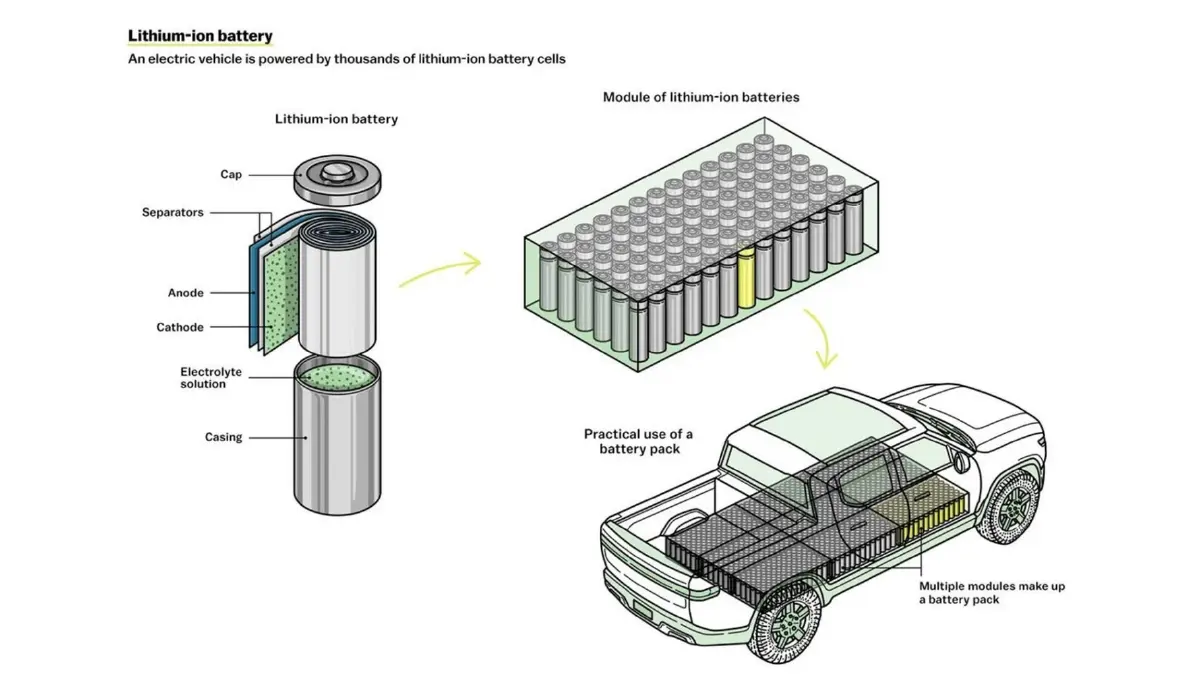 Lithium-ion battery
An electric vehicle is powered by thousands of lithium-ion battery cells

Lithium-ion battery

Cap
Separators
Anode
Cathode
Electrolyte solution
Casing

Module of lithium-ion batteries

Practical use of a battery pack

Multiple modules make up a battery pack